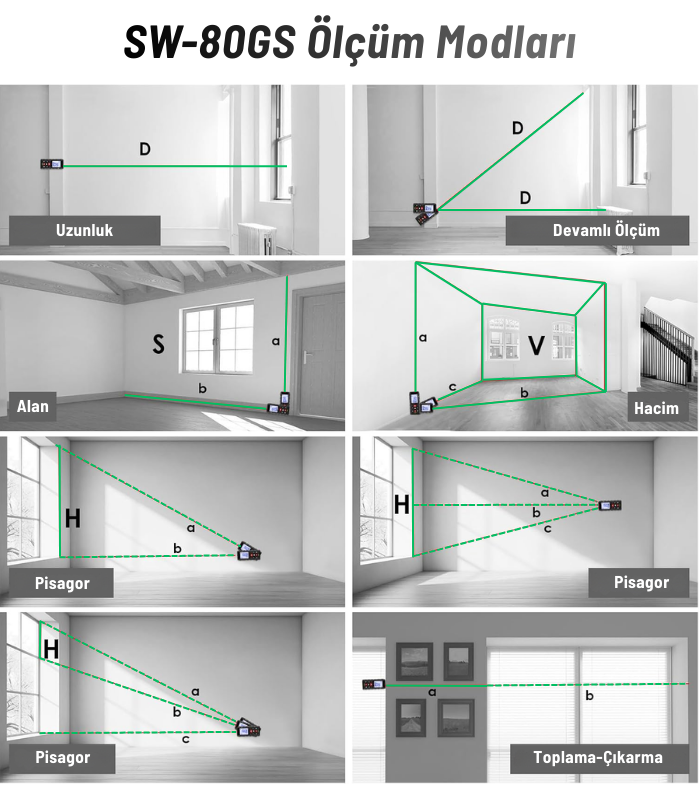 SW-80GS Ölçüm Modları

D

Uzunluk

D

D

Devamlı Ölçüm

S

a

b

Alan

a

V

c

b

Hacim

H

a

b

Pisagor

H

a

b

c

Pisagor

H

a

b

c

Pisagor

a

b

Toplama-Çıkarma