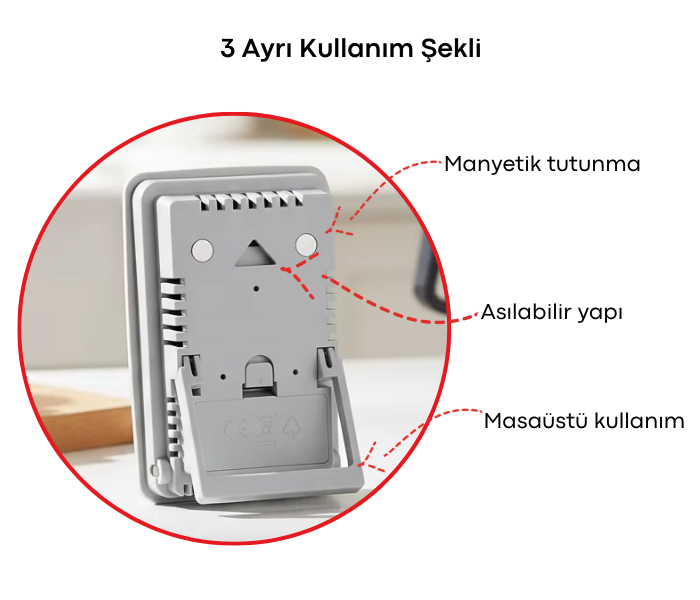 3 Ayrı Kullanım Şekli

Manyetik tutunma

Asılabilir yapı

Masaüstü kullanım

CE