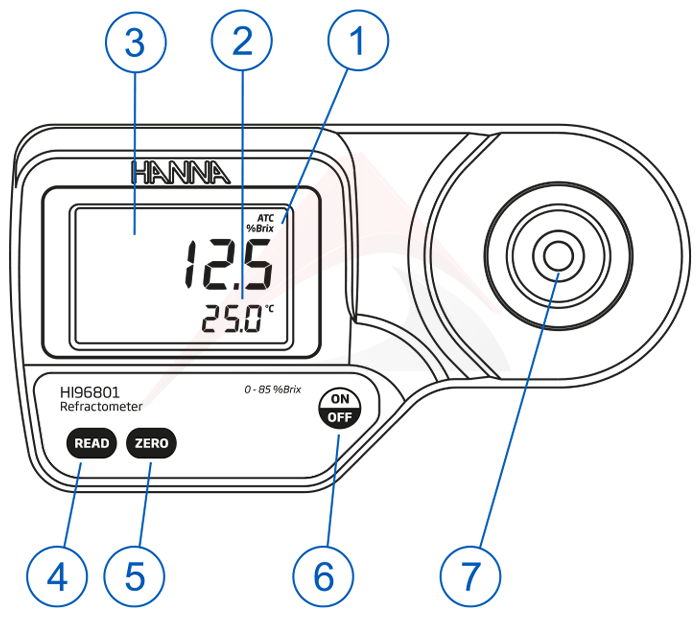 3
2
1
HANNA
ATC
%Brix
12.5
25.0 °C
HI96801
Refractometer
0 - 85 %Brix
ON
OFF
READ
ZERO
4
5
6
7